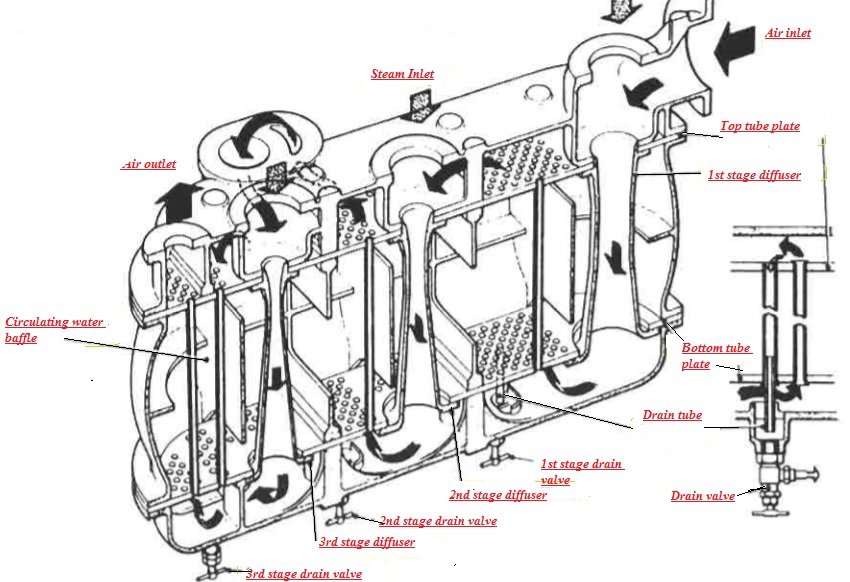 Air inlet

Steam Inlet

Top tube plate

Air outlet

1st stage diffuser

Circulating water baffle

Bottom tube plate

Drain tube

1st stage drain valve

2nd stage diffuser

Drain valve

2nd stage drain valve

3rd stage diffuser

3rd stage drain valve